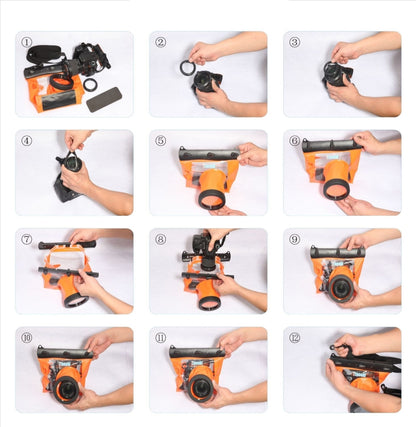 ①

②

③

④

⑤

⑥

⑦

⑧

⑨

⑩

⑪

⑫